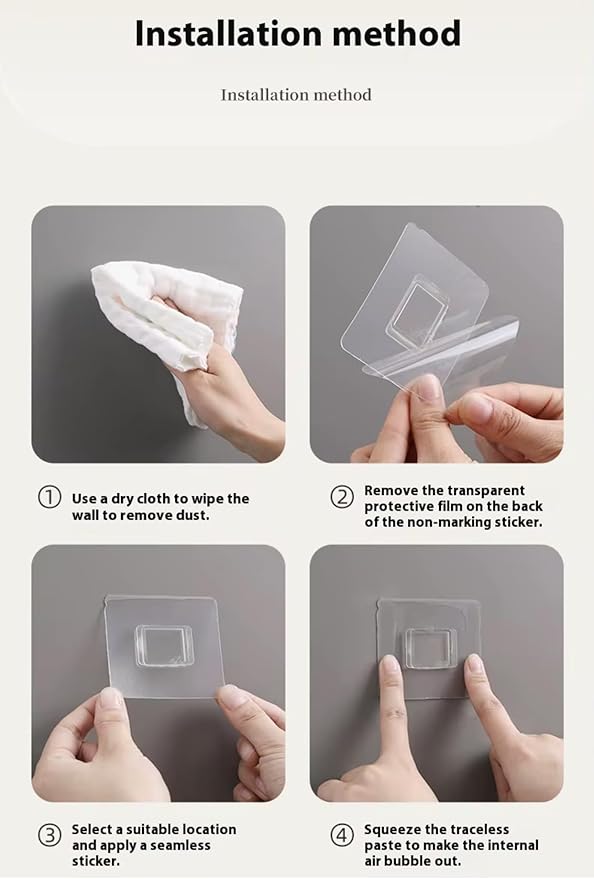 Installation method

Installation method

① Use a dry cloth to wipe the wall to remove dust.

② Remove the transparent protective film on the back of the non-marking sticker.

③ Select a suitable location and apply a seamless sticker.

④ Squeeze the traceless paste to make the internal air bubble out.